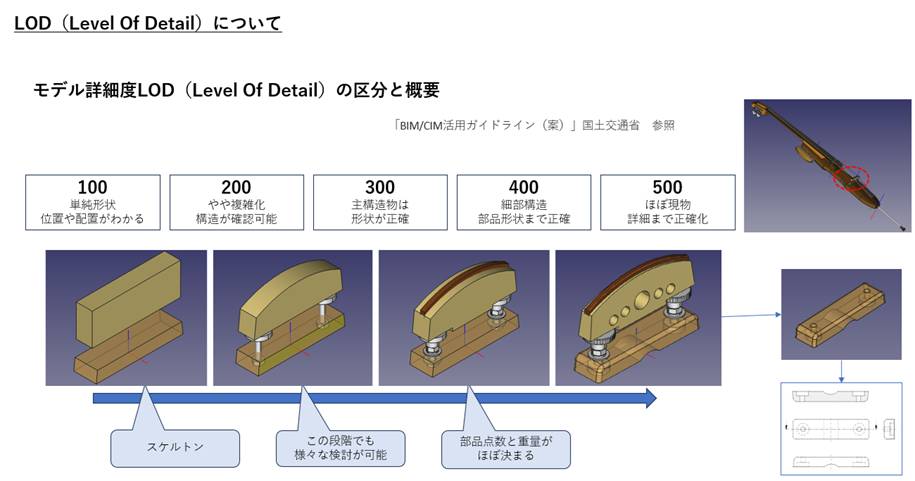 LOD（Level Of Detail）について

モデル詳細度LOD（Level Of Detail）の区分と概要

「BIM/CIM活用ガイドライン（案）」国土交通省　参照

100
単純形状
位置や配置がわかる

200
やや複雑化
構造が確認可能

300
主構造物は
形状が正確

400
細部構造
部品形状まで正確

500
ほぼ現物
詳細まで正確化

スケルトン

この段階でも
様々な検討が可能

部品点数と重量が
ほぼ決まる